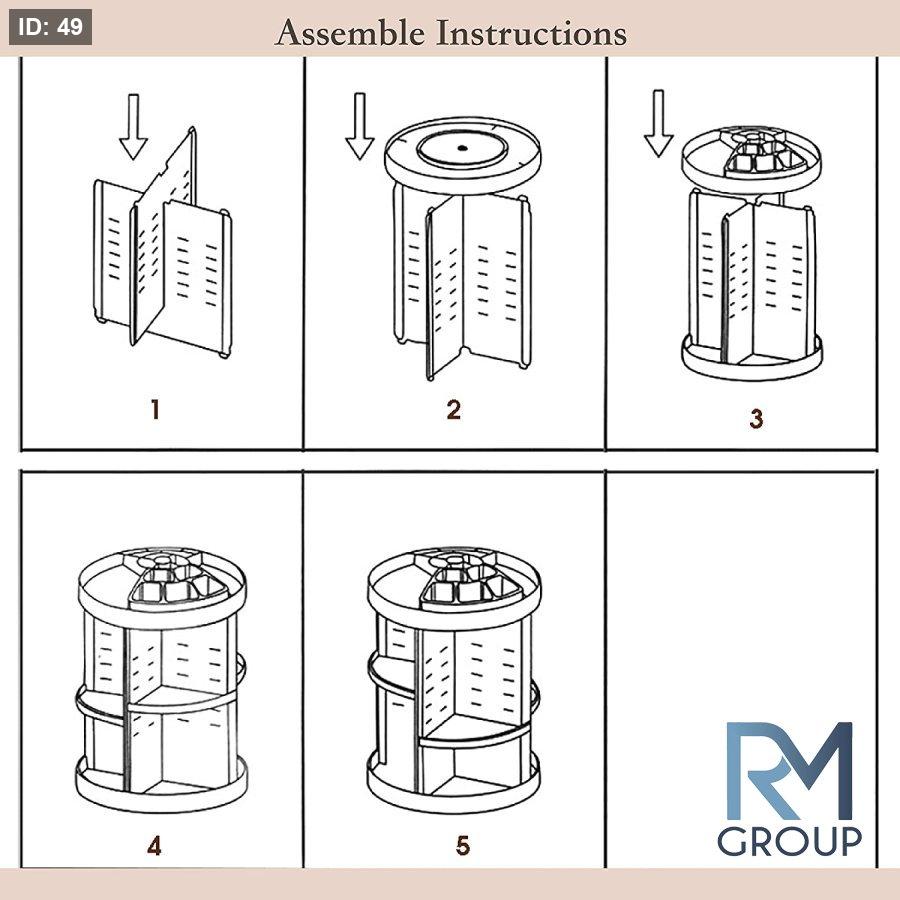 ID: 49

Assemble Instructions

1

2

3

4

5

RM
GROUP